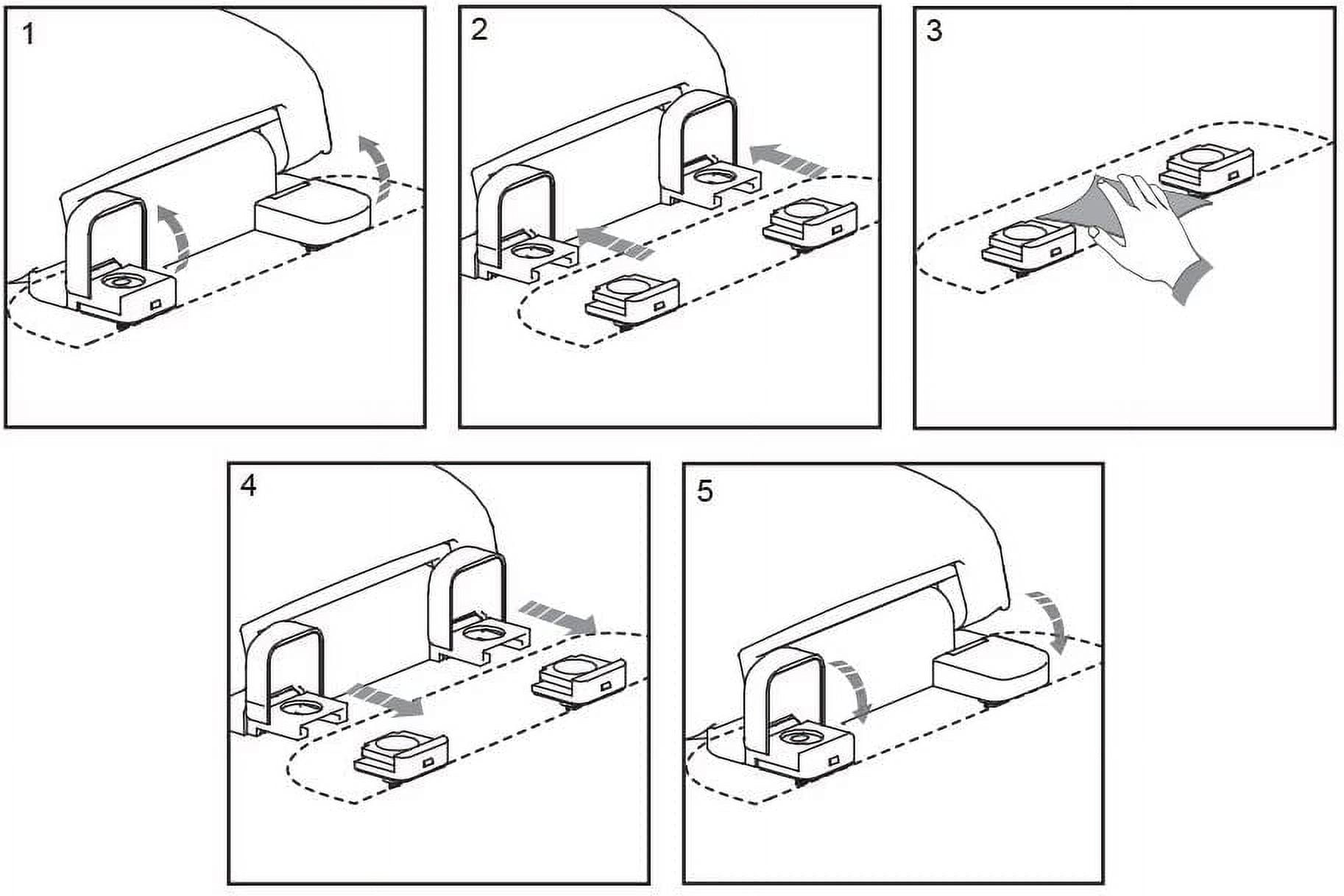 1

2

3

4

5